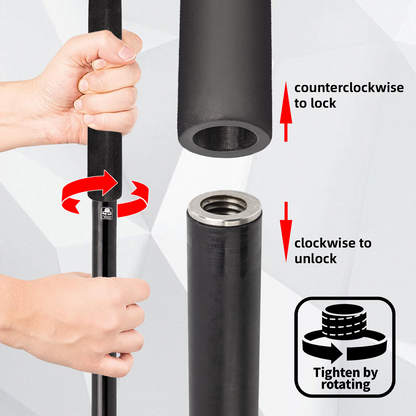 counterclockwise to lock

clockwise to unlock

Tighten by rotating