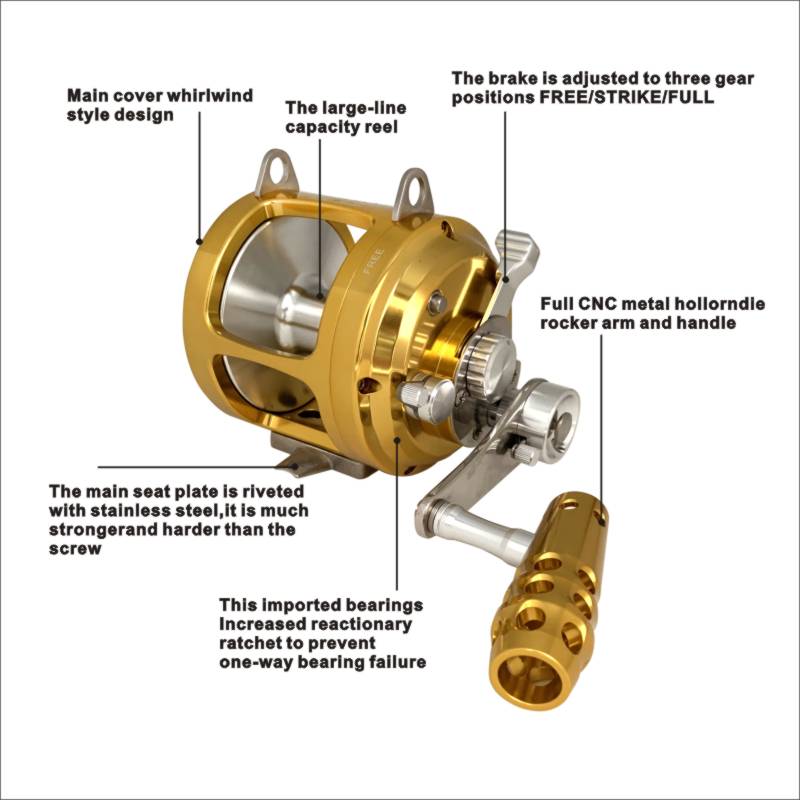 Main cover whirlwind style design

The large-line capacity reel

The brake is adjusted to three gear positions FREE/STRIKE/FULL

FREE

Full CNC metal hollorndle rocker arm and handle

The main seat plate is riveted with stainless steel,it is much strongerand harder than the screw

This imported bearings Increased reactionary ratchet to prevent one-way bearing failure